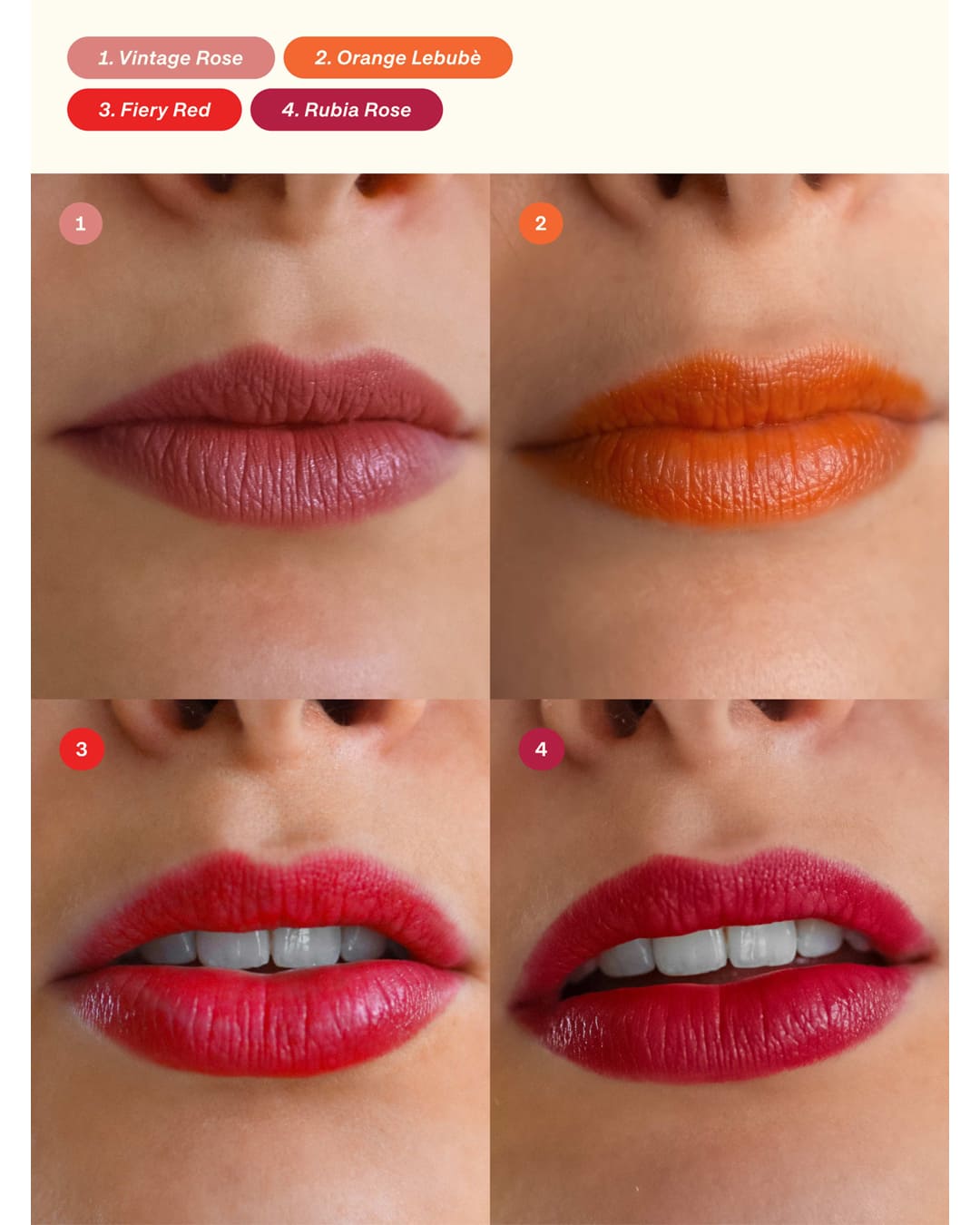 1. Vintage Rose
2. Orange Lebubè
3. Fiery Red
4. Rubia Rose

1

2

3

4